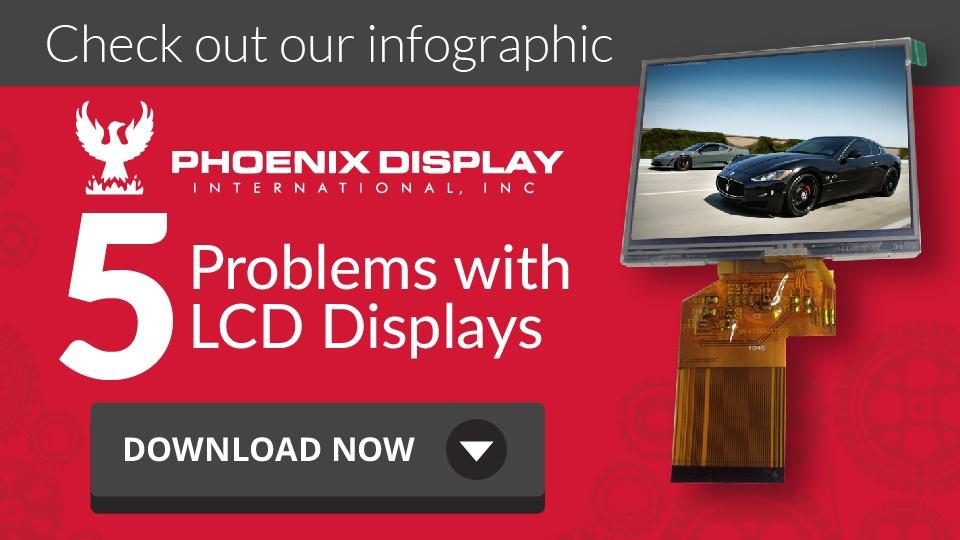 Check out our infographic

PHOENIX DISPLAY
INTERNATIONAL, INC

5 Problems with LCD Displays

DOWNLOAD NOW