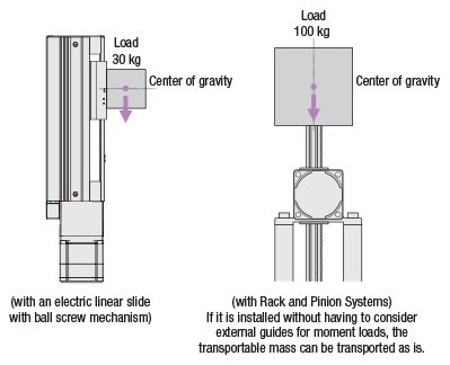 Load
30 kg

Center of gravity

(with an electric linear slide with ball screw mechanism)

Load
100 kg

Center of gravity

(with Rack and Pinion Systems)
If it is installed without having to consider external guides for moment loads, the transportable mass can be transported as is.