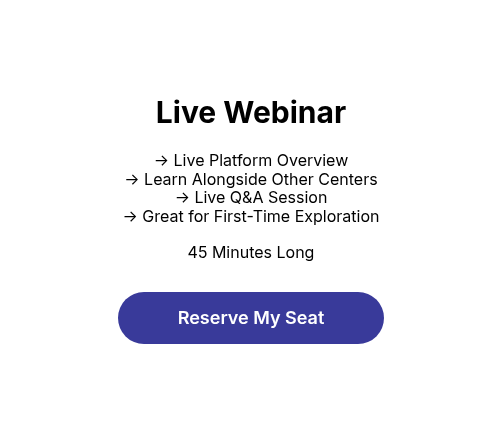 Live Webinar

→ Live Platform Overview
→ Learn Alongside Other Centers
→ Live Q&A Session
→ Great for First-Time Exploration

45 Minutes Long

Reserve My Seat