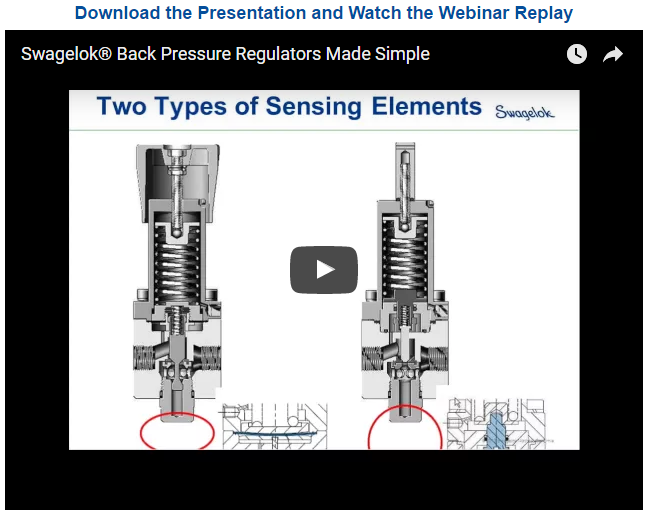 Download the Presentation and Watch the Webinar Replay

Swagelok® Back Pressure Regulators Made Simple

Two Types of Sensing Elements

Swagelok